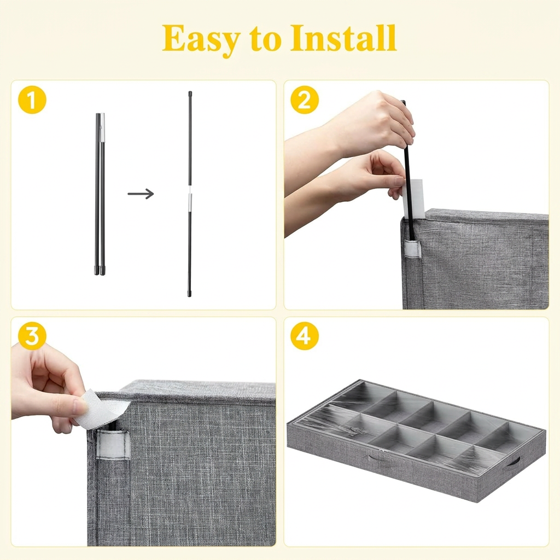 Easy to Install

1

2

3

4