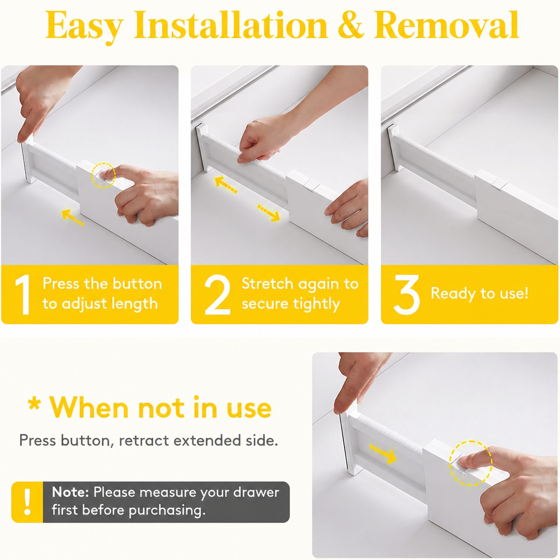 Easy Installation & Removal

1 Press the button to adjust length

2 Stretch again to secure tightly

3 Ready to use!

* When not in use

Press button, retract extended side.

! Note: Please measure your drawer first before purchasing.