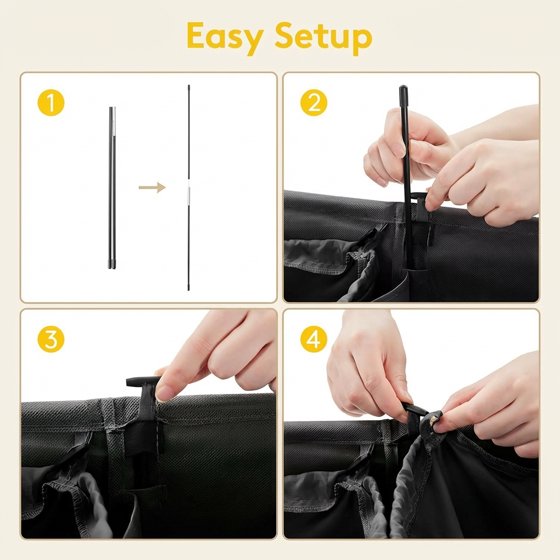 Easy Setup

1

2

3

4