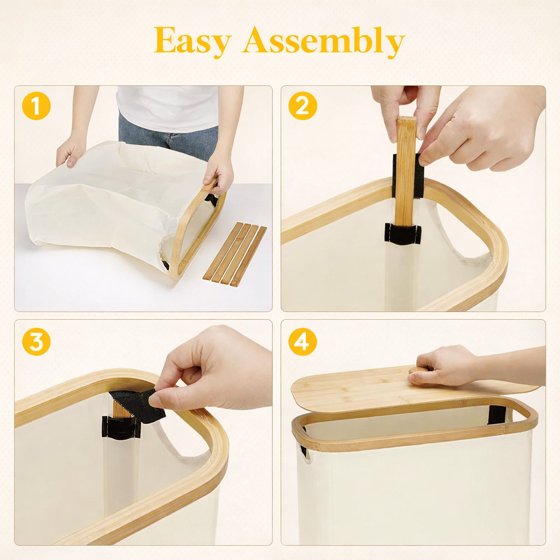 Easy Assembly

1

2

3

4