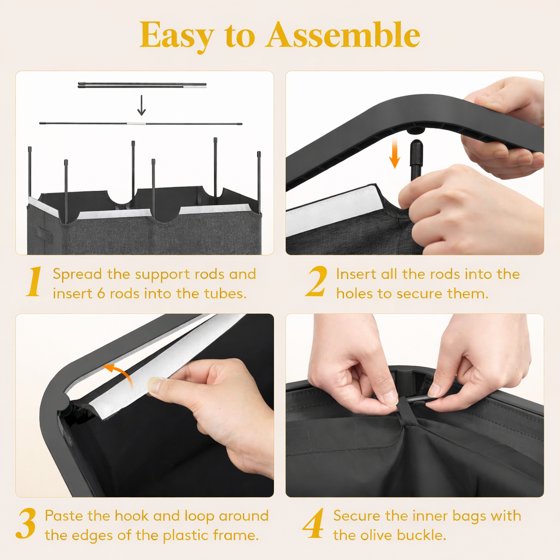 Easy to Assemble

1 Spread the support rods and insert 6 rods into the tubes.

2 Insert all the rods into the holes to secure them.

3 Paste the hook and loop around the edges of the plastic frame.

4 Secure the inner bags with the olive buckle.