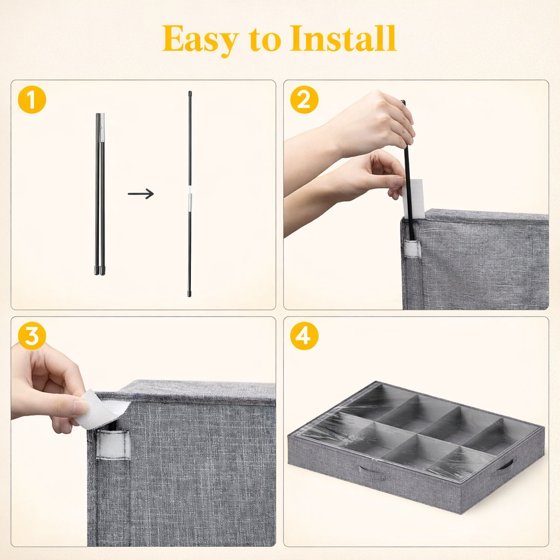 Easy to Install

1

2

3

4