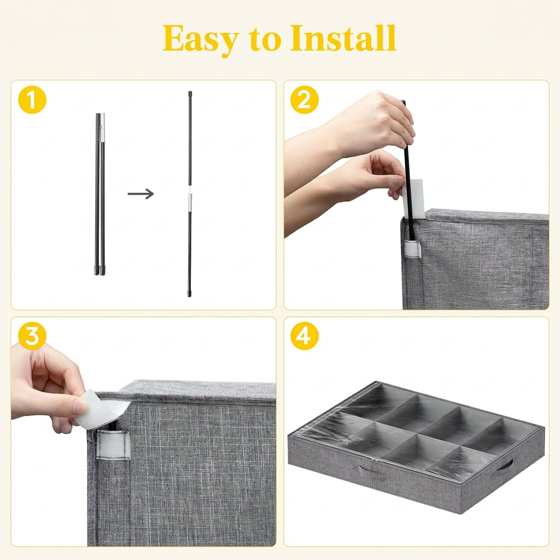 Easy to Install

1

2

3

4