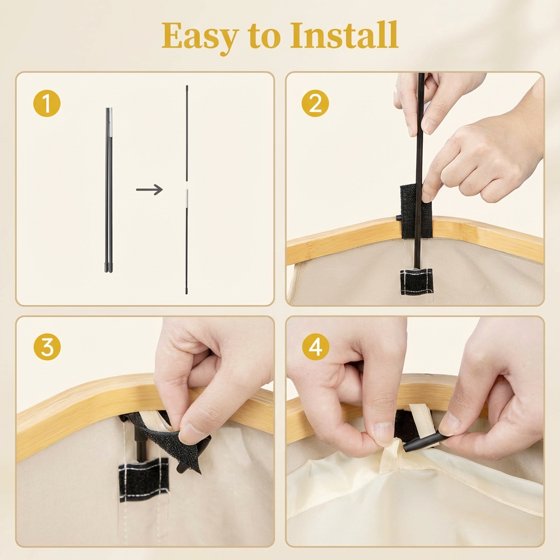 Easy to Install

1

2

3

4