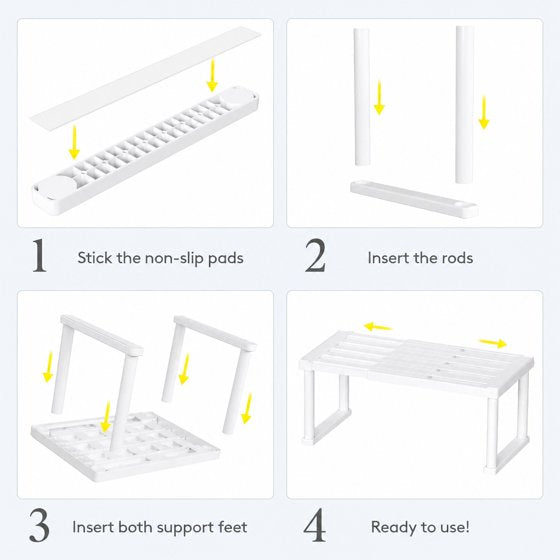 1 Stick the non-slip pads

2 Insert the rods

3 Insert both support feet

4 Ready to use!