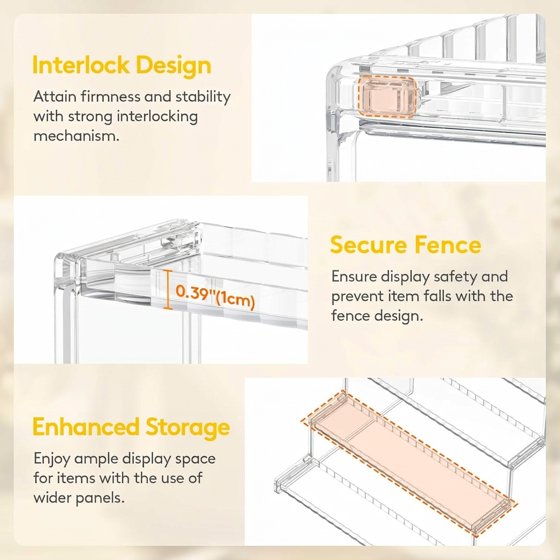 Interlock Design

Attain firmness and stability with strong interlocking mechanism.

0.39"(1cm)

Secure Fence

Ensure display safety and prevent item falls with the fence design.

Enhanced Storage

Enjoy ample display space for items with the use of wider panels.