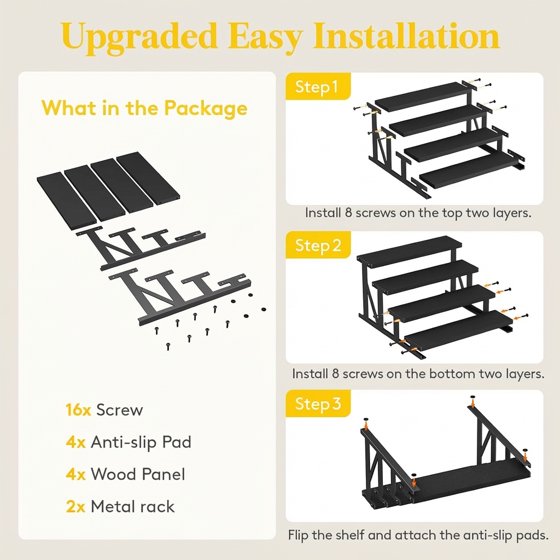 Upgraded Easy Installation

What in the Package

16x Screw

4x Anti-slip Pad

4x Wood Panel

2x Metal rack

Step 1

Install 8 screws on the top two layers.

Step 2

Install 8 screws on the bottom two layers.

Step 3

Flip the shelf and attach the anti-slip pads.