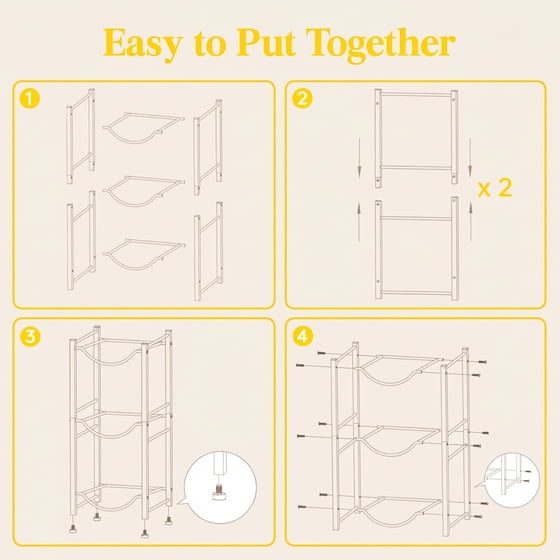 Easy to Put Together

1

2

x 2

3

4