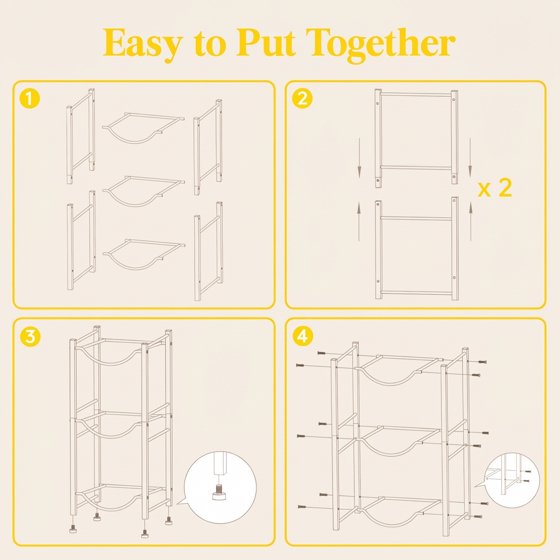 Easy to Put Together

1

2

x 2

3

4