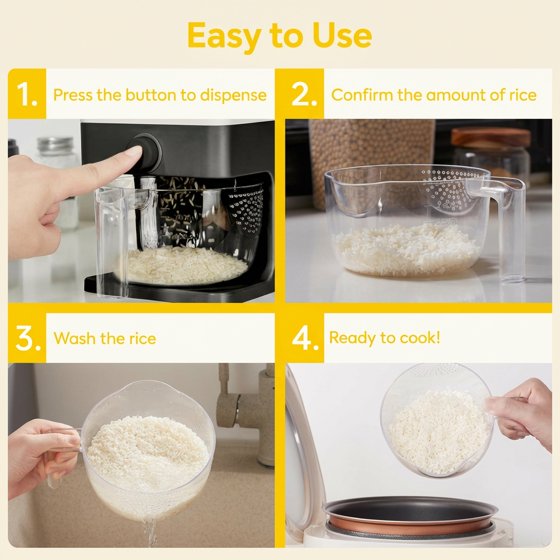 Easy to Use

1. Press the button to dispense

2. Confirm the amount of rice

3. Wash the rice

4. Ready to cook!