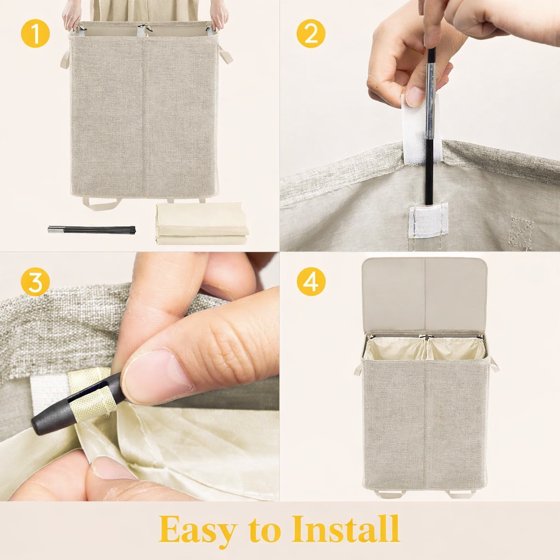 1

2

3

4

Easy to Install