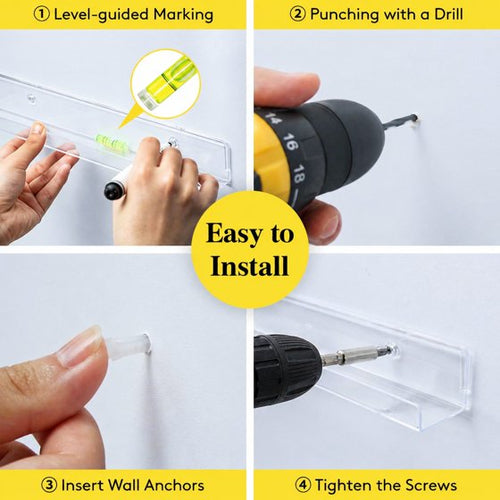 ① Level-guided Marking

② Punching with a Drill

14 16 18

Easy to Install

③ Insert Wall Anchors

④ Tighten the Screws