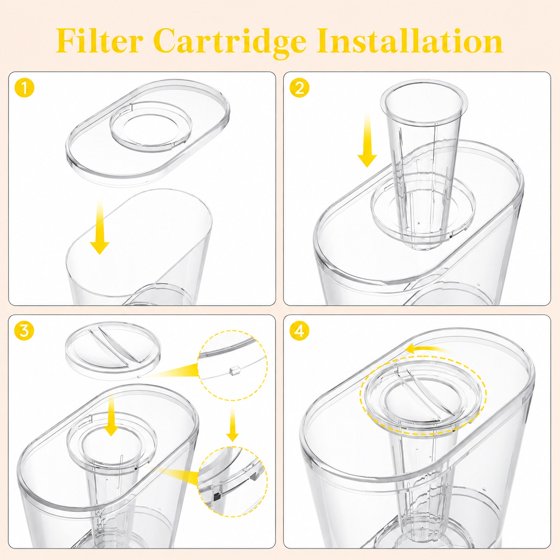 Filter Cartridge Installation

1

2

3

4