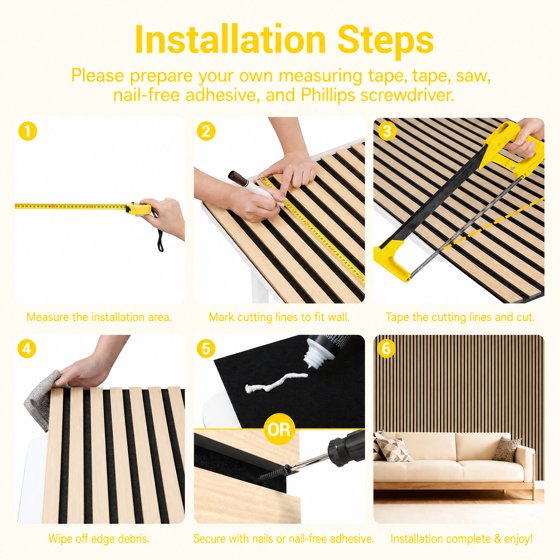 Installation Steps

Please prepare your own measuring tape, tape, saw, nail-free adhesive, and Phillips screwdriver.

1

Measure the installation area.

2

Mark cutting lines to fit wall.

3

Tape the cutting lines and cut.

4

Wipe off edge debris.

5

OR

Secure with nails or nail-free adhesive.

6

Installation complete & enjoy!