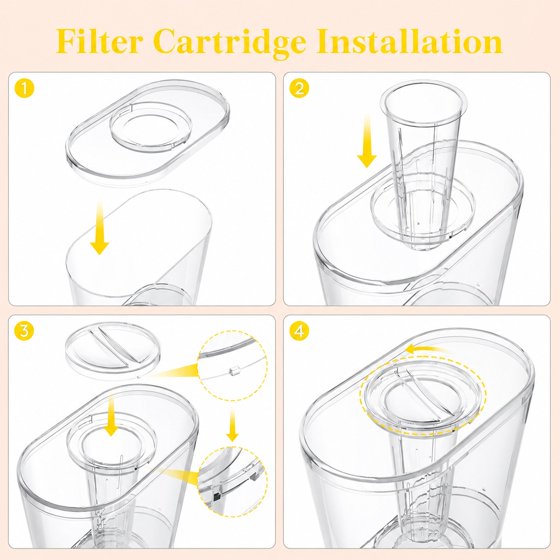 Filter Cartridge Installation

1

2

3

4