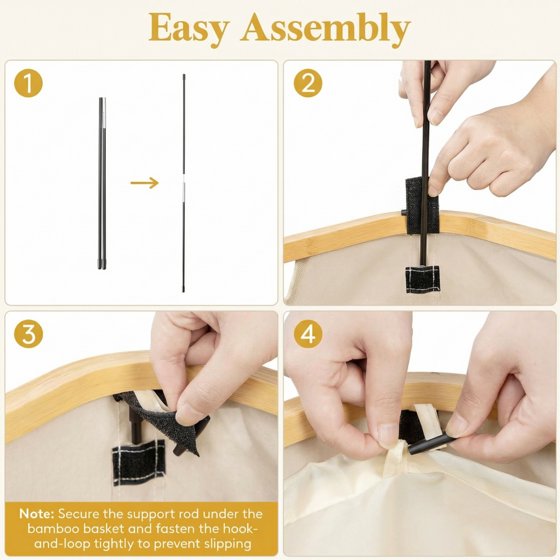 Easy Assembly

1

2

3

4

Note: Secure the support rod under the bamboo basket and fasten the hook-and-loop tightly to prevent slipping