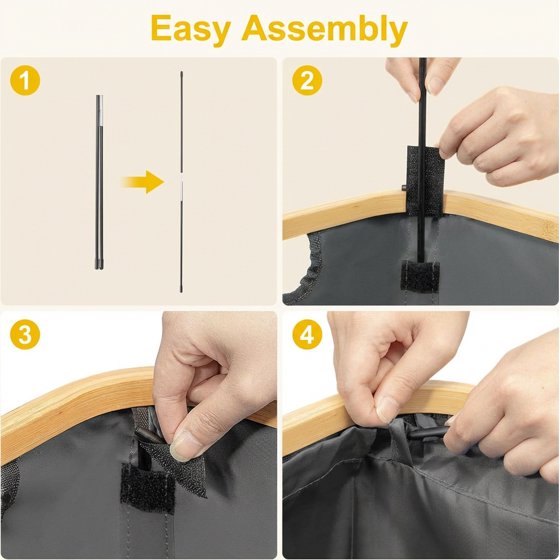 Easy Assembly

1

2

3

4