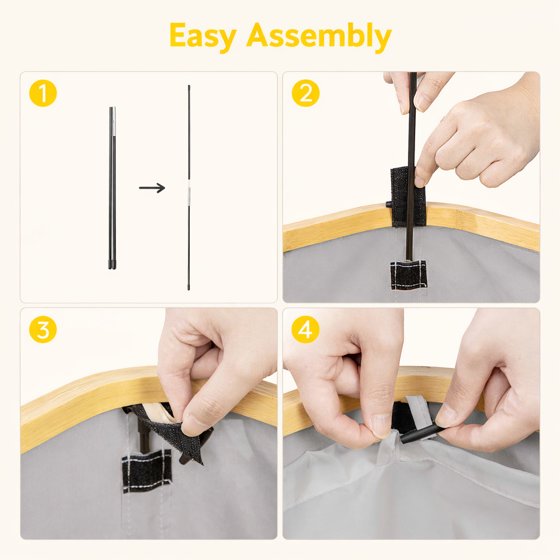 Easy Assembly

1

2

3

4