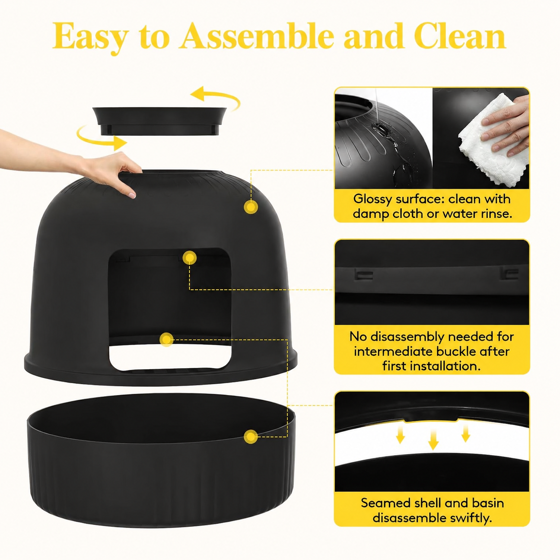 Easy to Assemble and Clean

Glossy surface: clean with damp cloth or water rinse.

No disassembly needed for intermediate buckle after first installation.

Seamed shell and basin disassemble swiftly.