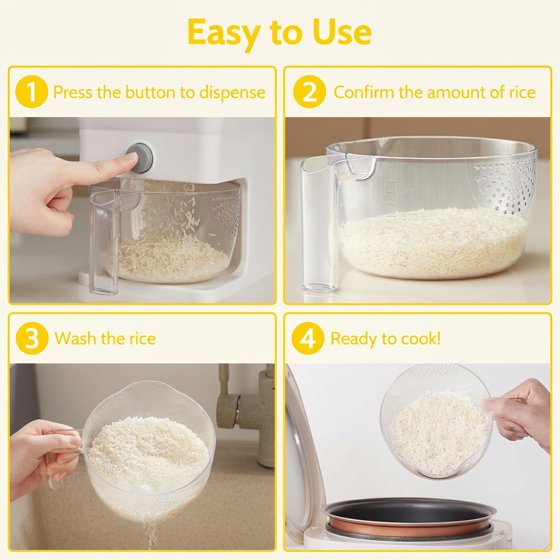 Easy to Use

1 Press the button to dispense

2 Confirm the amount of rice

3 Wash the rice

4 Ready to cook!