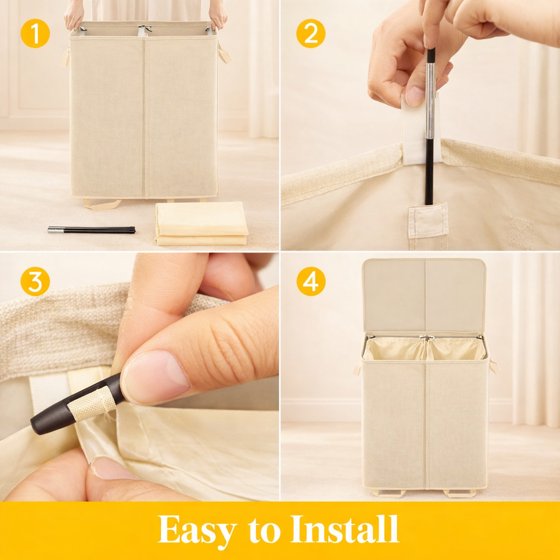 1

2

3

4

Easy to Install