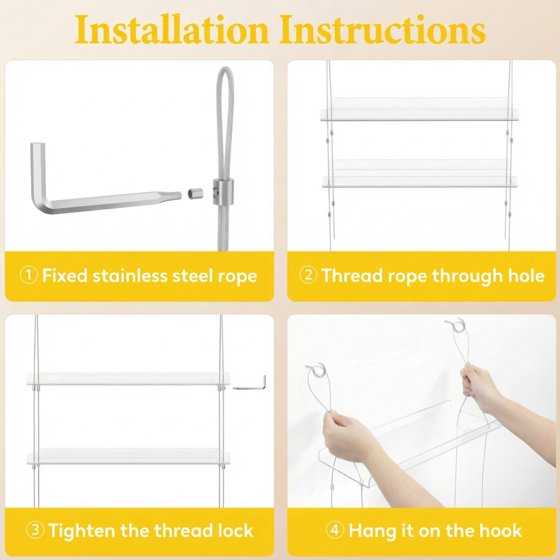 Installation Instructions

① Fixed stainless steel rope

② Thread rope through hole

③ Tighten the thread lock

④ Hang it on the hook