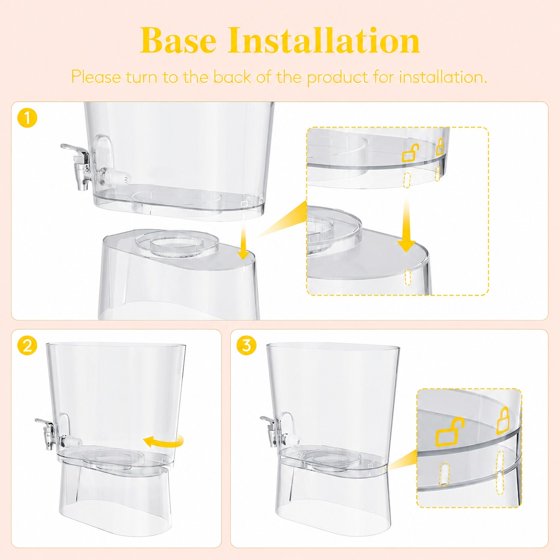 Base Installation

Please turn to the back of the product for installation.

1

2

3