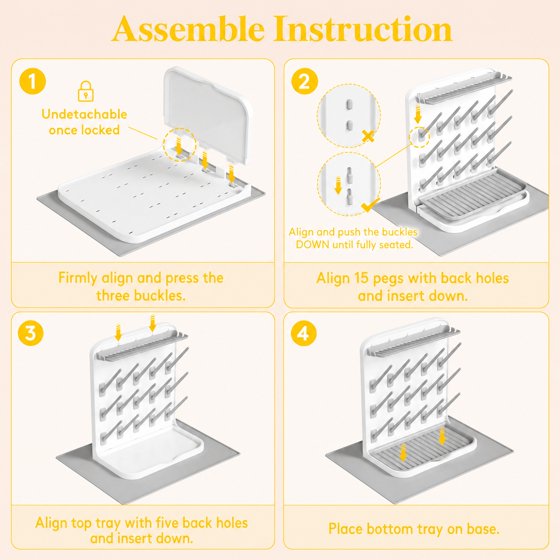 Assemble Instruction

1

Undetachable once locked

Firmly align and press the three buckles.

2

Align and push the buckles DOWN until fully seated.

Align 15 pegs with back holes and insert down.

3

Align top tray with five back holes and insert down.

4

Place bottom tray on base.