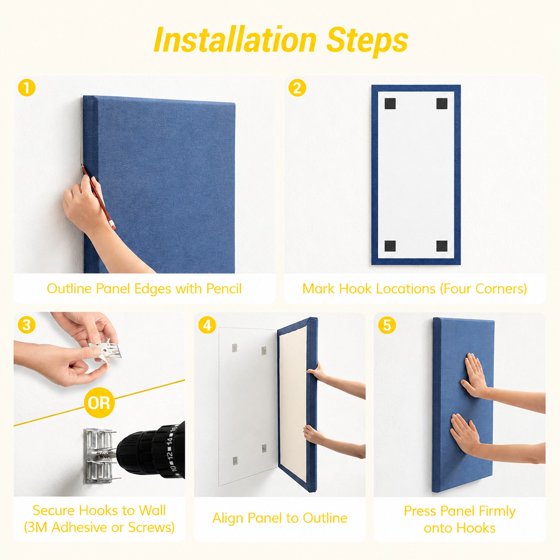 Installation Steps

1

Outline Panel Edges with Pencil

2

Mark Hook Locations (Four Corners)

3

OR

Secure Hooks to Wall (3M Adhesive or Screws)

4

Align Panel to Outline

5

Press Panel Firmly onto Hooks