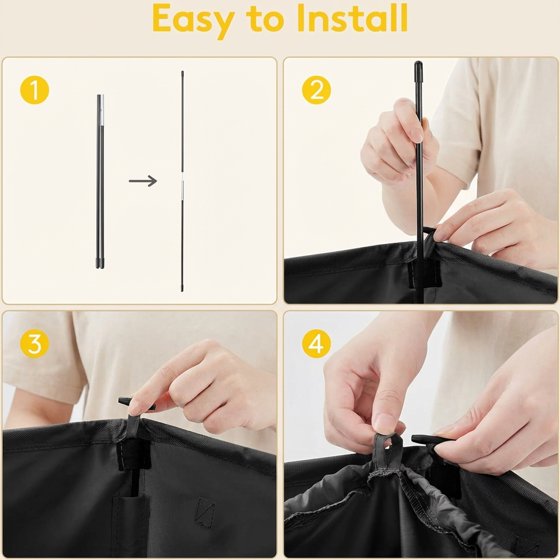 Easy to Install

1

2

3

4