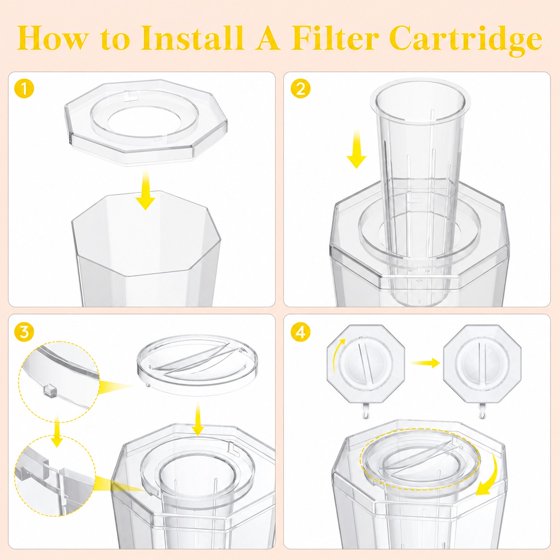 How to Install A Filter Cartridge

1

2

3

4