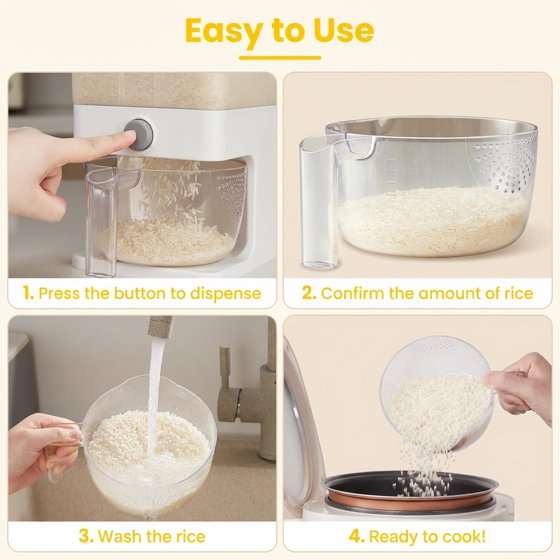 Easy to Use

1. Press the button to dispense

2. Confirm the amount of rice

3. Wash the rice

4. Ready to cook!