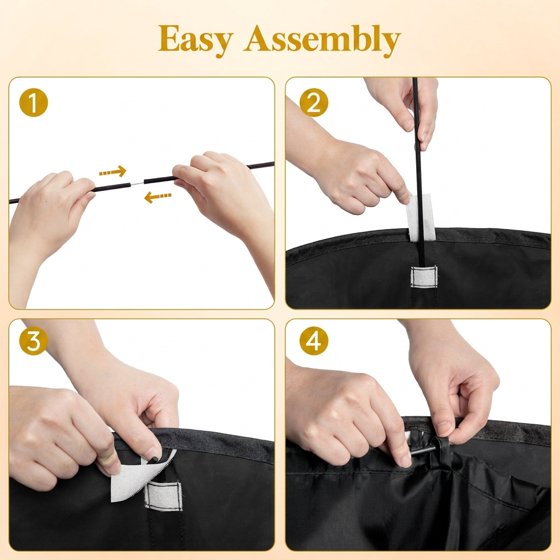 Easy Assembly

1

2

3

4