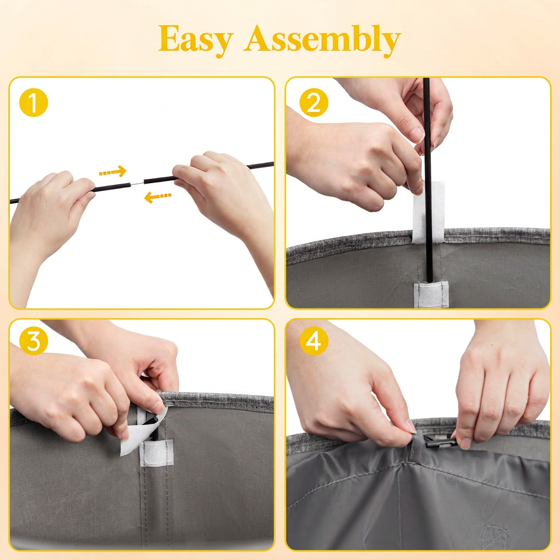 Easy Assembly

1

2

3

4