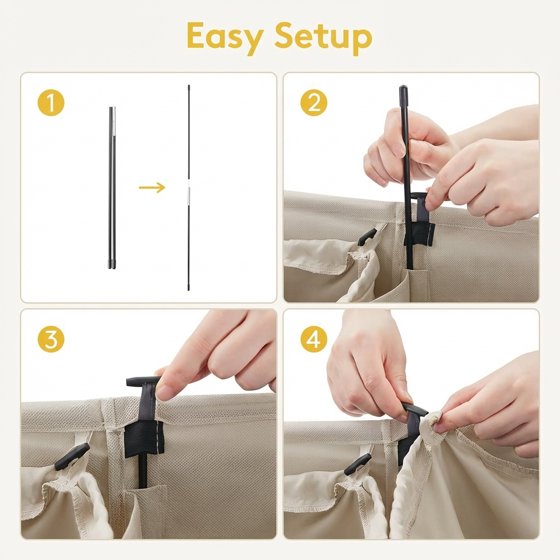 Easy Setup

1

2

3

4