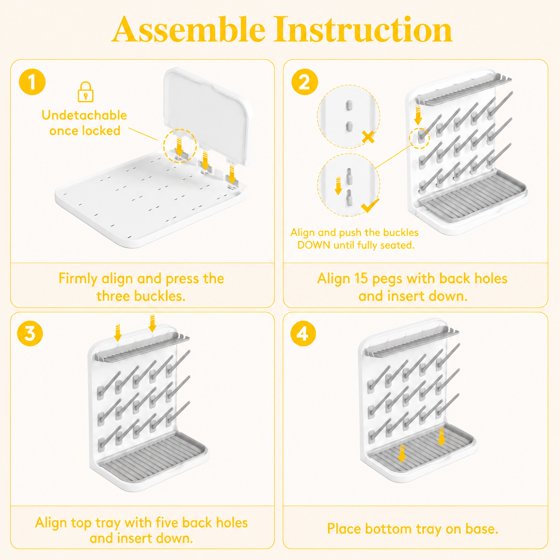 Assemble Instruction

1

Undetachable once locked

Firmly align and press the three buckles.

2

Align and push the buckles DOWN until fully seated.

Align 15 pegs with back holes and insert down.

3

Align top tray with five back holes and insert down.

4

Place bottom tray on base.