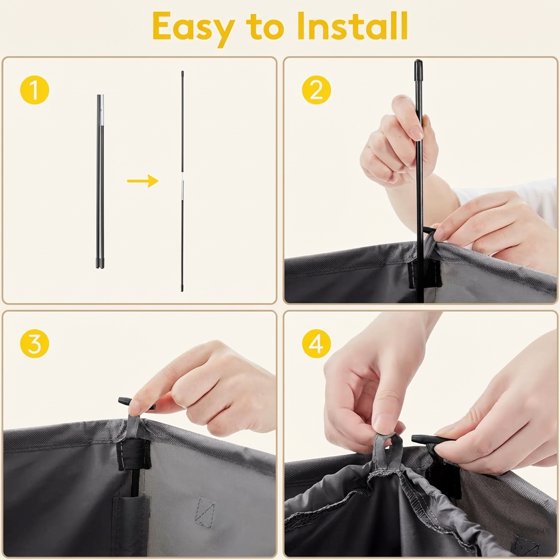 Easy to Install

1

2

3

4