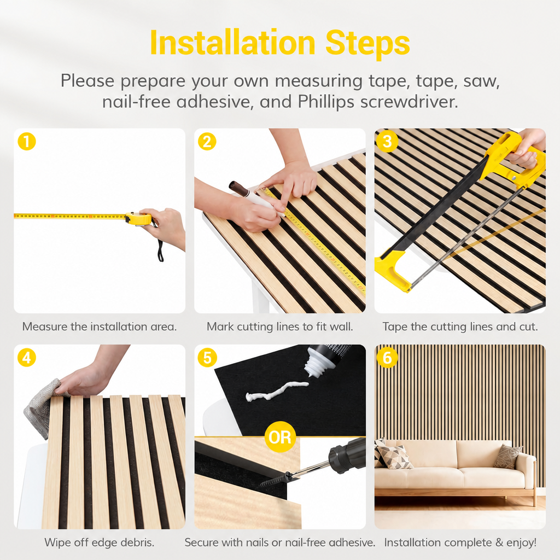 Installation Steps

Please prepare your own measuring tape, tape, saw, nail-free adhesive, and Phillips screwdriver.

1

Measure the installation area.

2

Mark cutting lines to fit wall.

3

Tape the cutting lines and cut.

4

Wipe off edge debris.

5

OR

Secure with nails or nail-free adhesive.

6

Installation complete & enjoy!