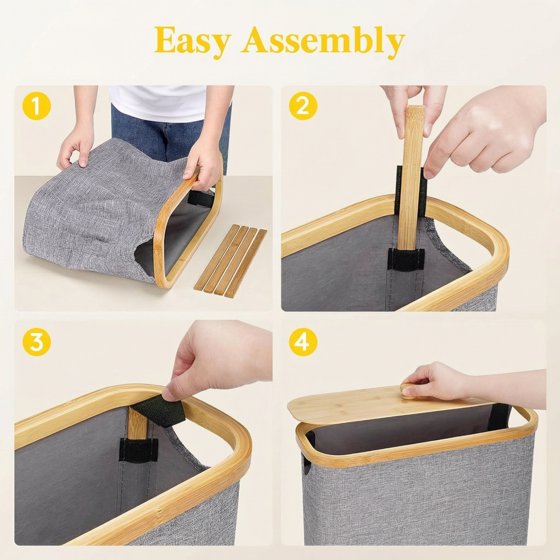 Easy Assembly

1

2

3

4