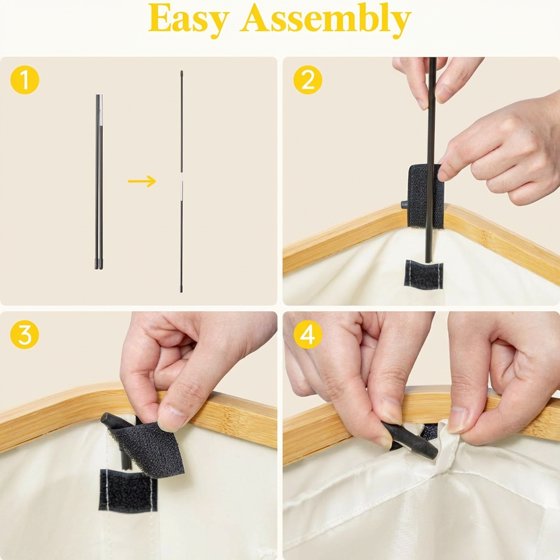 Easy Assembly

1

2

3

4